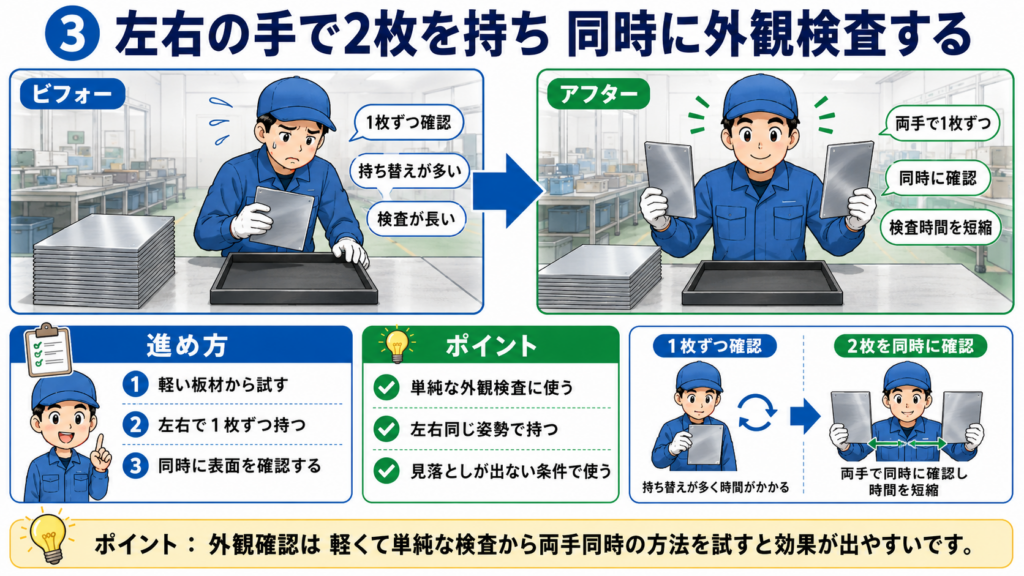 ③ 左右の手で2枚を持ち 同時に外観検査する

ビフォー

1枚ずつ確認

持ち替えが多い

検査が長い

アフター

両手で1枚ずつ

同時に確認

検査時間を短縮

進め方

1 軽い板材から試す

2 左右で1枚ずつ持つ

3 同時に表面を確認する

ポイント

単純な外観検査に使う

左右同じ姿勢で持つ

見落としが出ない条件で使う

1枚ずつ確認

持ち替えが多く時間がかかる

2枚を同時に確認

両手で同時に確認し時間を短縮

ポイント： 外観確認は 軽くて単純な検査から両手同時の方法を試すと効果が出やすいです。