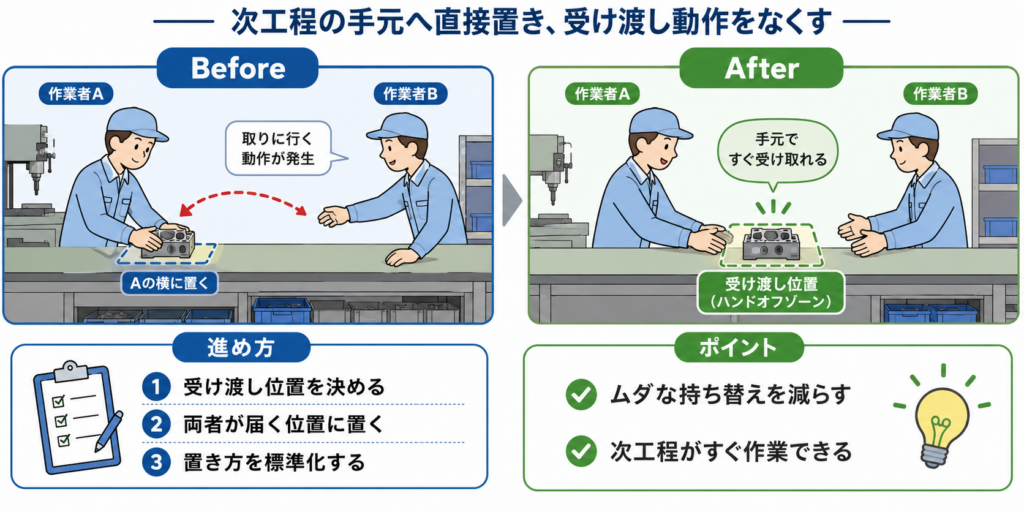 次工程の手元へ直接置き、受け渡し動作をなくす

Before

作業者A

作業者B

取りに行く動作が発生

Aの横に置く

After

作業者A

作業者B

手元ですぐ受け取れる

受け渡し位置
（ハンドオフゾーン）

進め方

1 受け渡し位置を決める

2 両者が届く位置に置く

3 置き方を標準化する

ポイント

ムダな持ち替えを減らす

次工程がすぐ作業できる